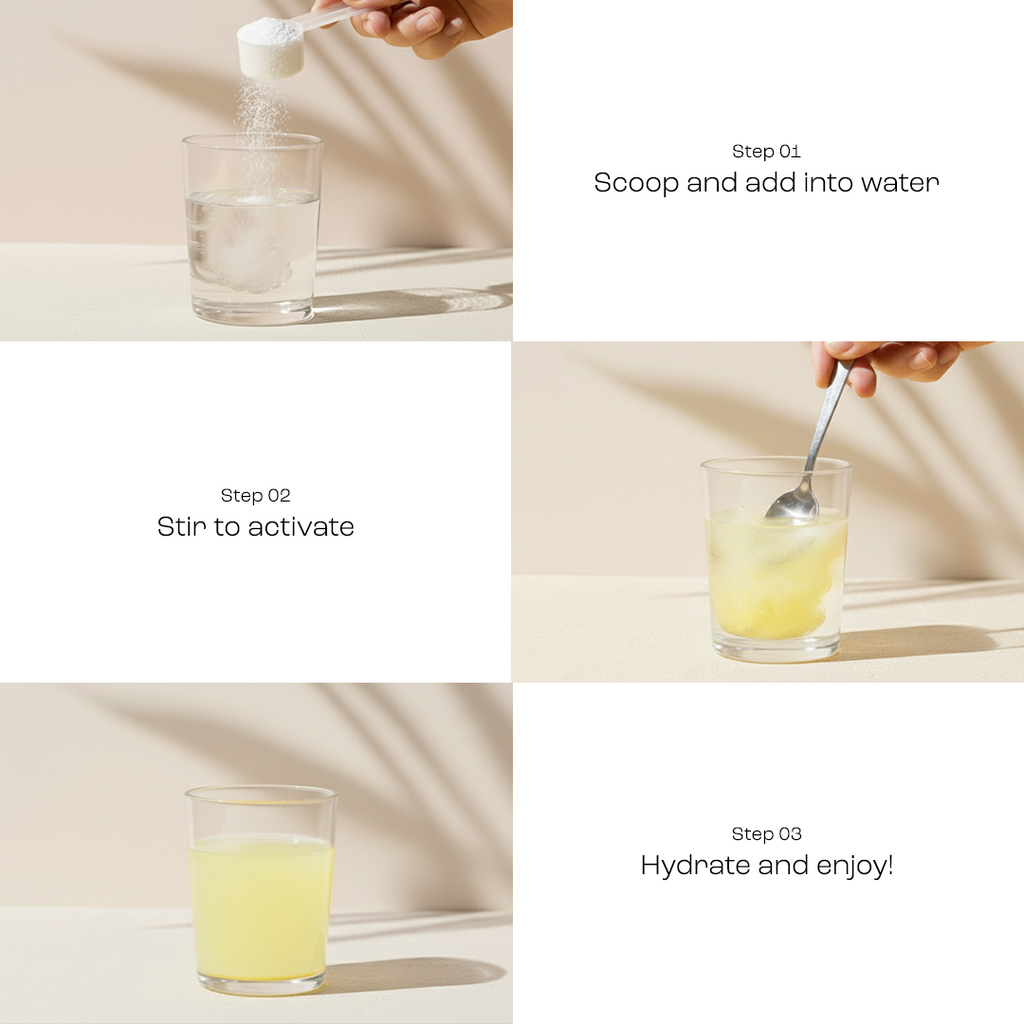 Step 01
Scoop and add into water

Step 02
Stir to activate

Step 03
Hydrate and enjoy!